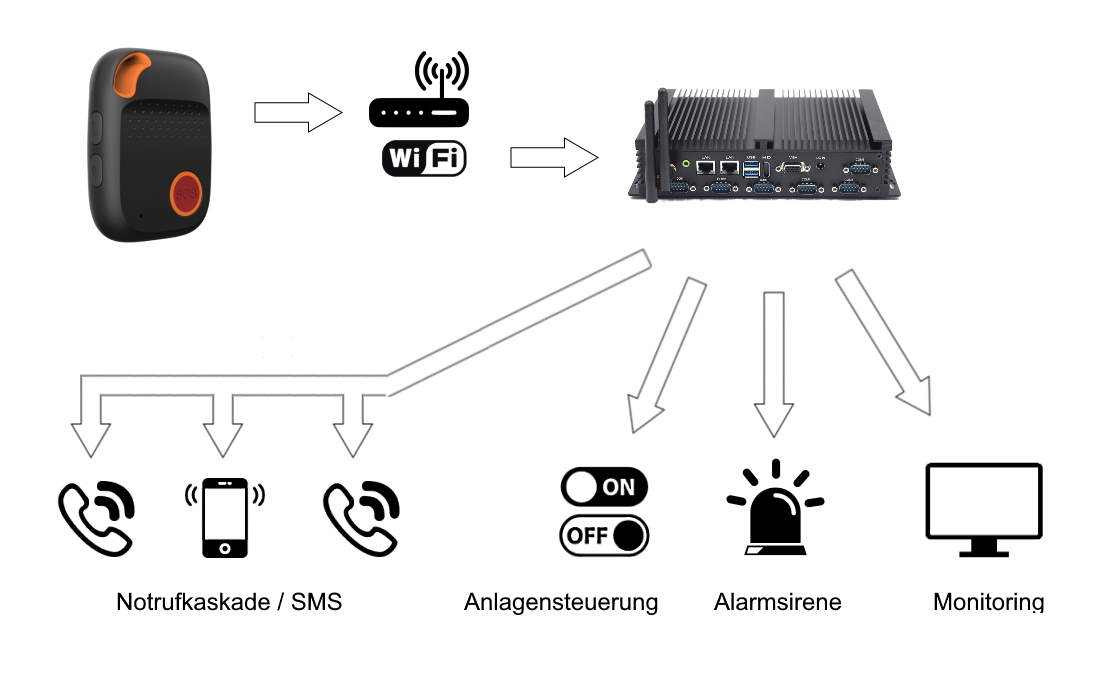 WiFi

ON
OFF

Notrufkaskade / SMS

Anlagensteuerung

Alarmsirene

Monitoring